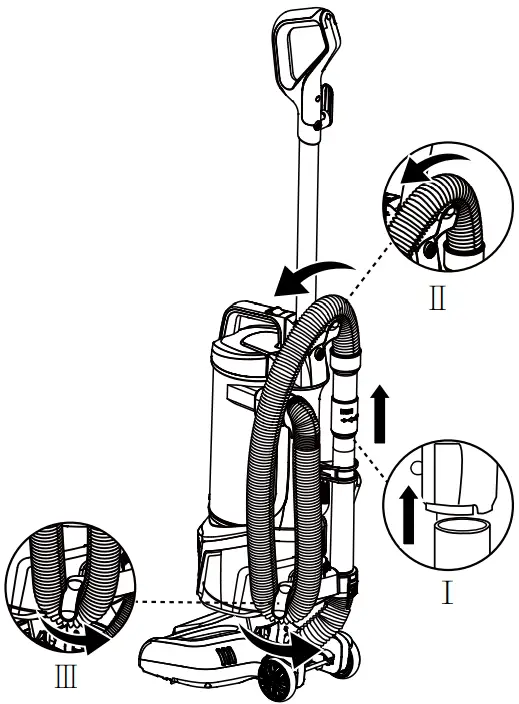 II

I

III