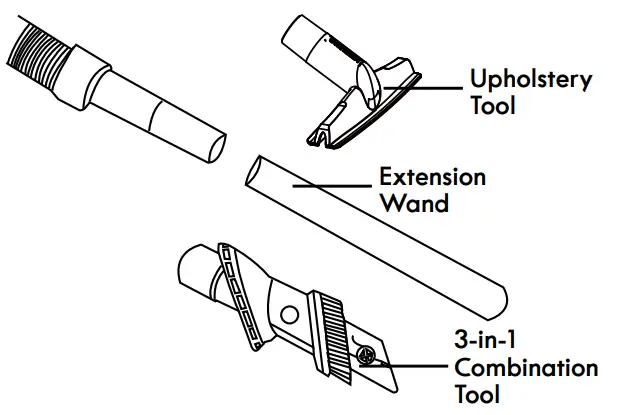 Upholstery Tool

Extension Wand

3-in-1 Combination Tool