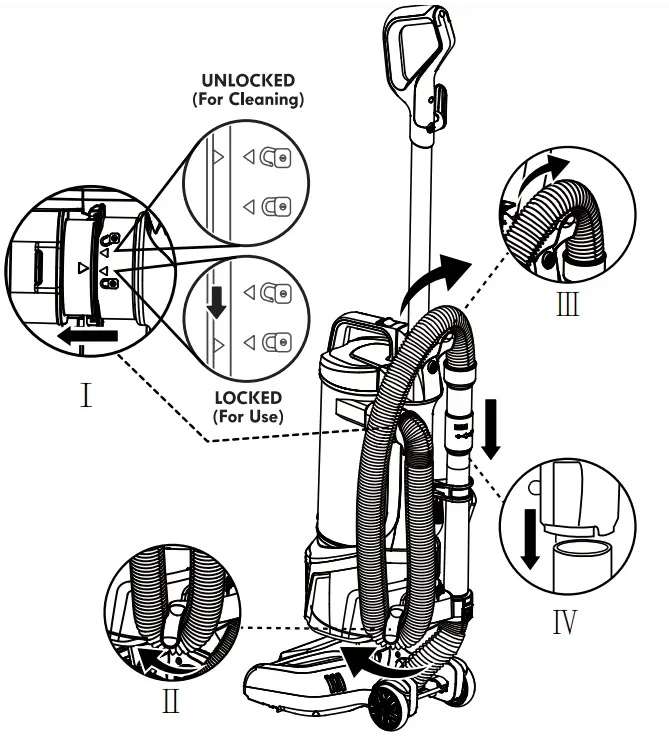 UNLOCKED
(For Cleaning)

LOCKED
(For Use)

I

II

III

IV