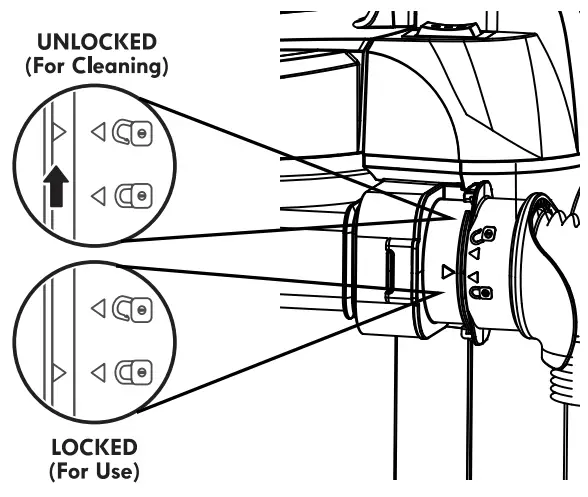 UNLOCKED
(For Cleaning)

LOCKED
(For Use)