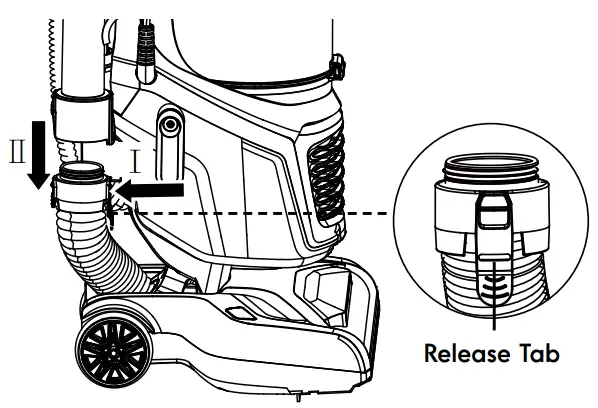 II

I

Release Tab