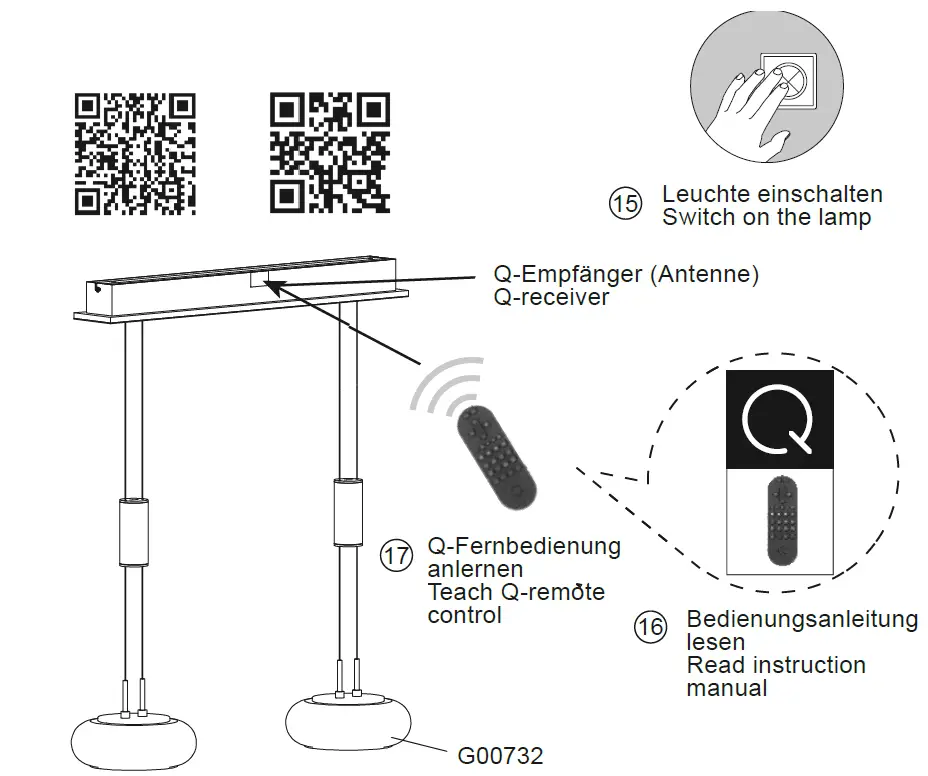 15 Leuchte einschalten
Switch on the lamp

Q-Empfänger (Antenne)
Q-receiver

Q

17 Q-Fernbedienung anlernen
Teach Q-remote control

16 Bedienungsanleitung lesen
Read instruction manual

G00732