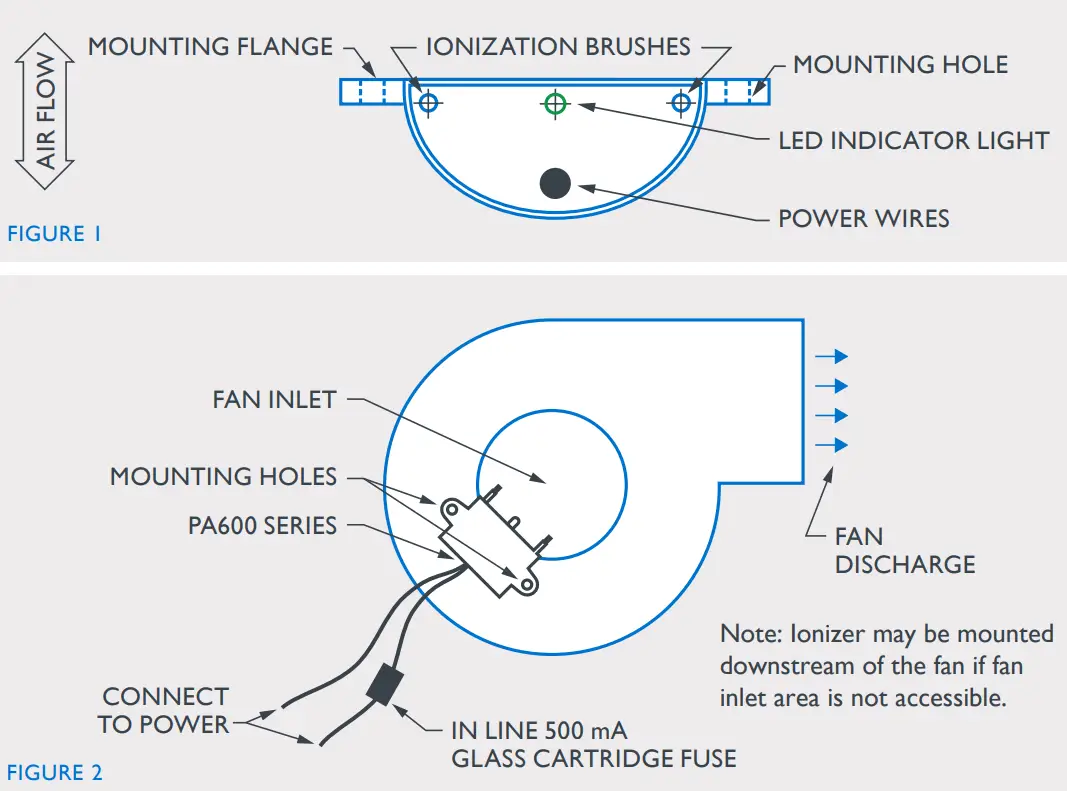 AIR FLOW

MOUNTING FLANGE

IONIZATION BRUSHES

MOUNTING HOLE

LED INDICATOR LIGHT

POWER WIRES

FIGURE 1

FAN INLET

MOUNTING HOLES

PA600 SERIES

FAN DISCHARGE

Note: Ionizer may be mounted downstream of the fan if fan inlet area is not accessible.

CONNECT TO POWER

IN LINE 500 mA GLASS CARTRIDGE FUSE

FIGURE 2