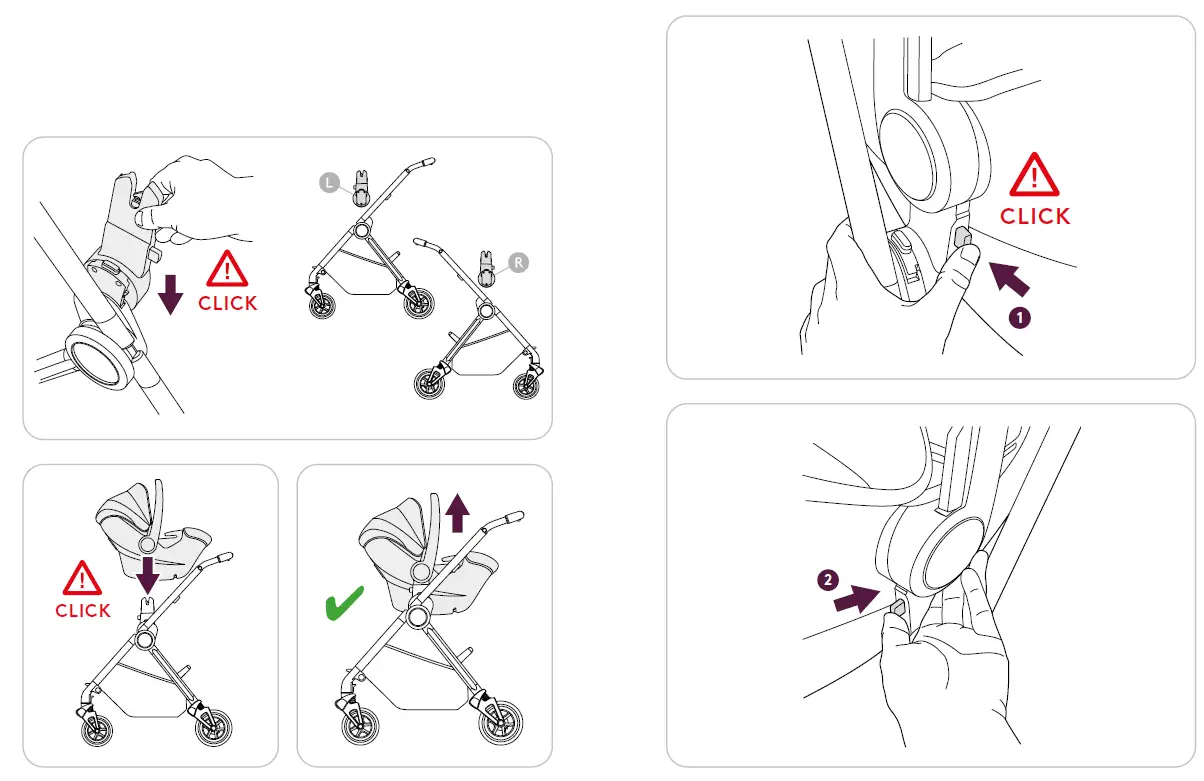 CLICK

L

R

CLICK

CLICK

1

2