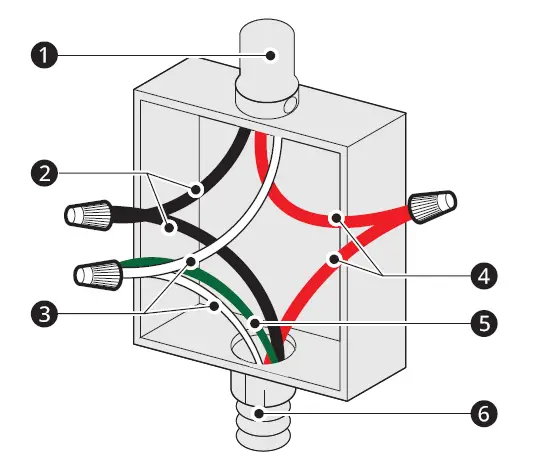 1
2
3
4
5
6