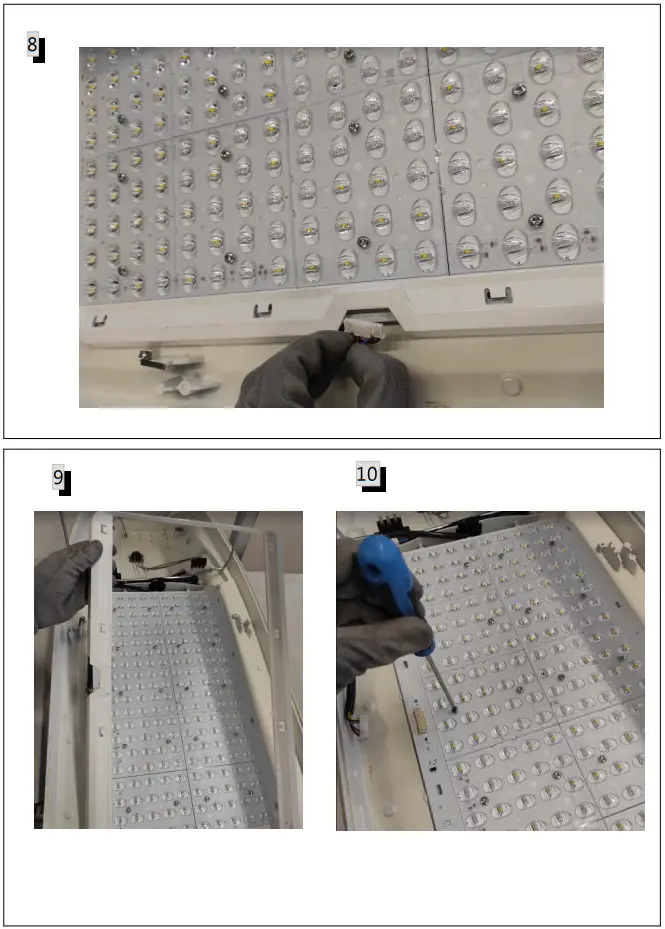 8

9

10