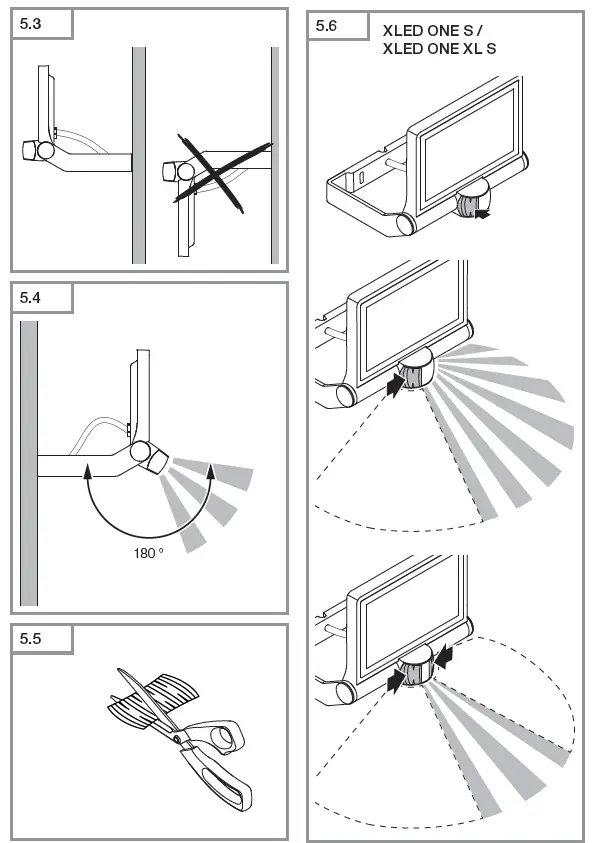 5.3

5.4

180 °

5.5

5.6

XLED ONE S /
XLED ONE XL S