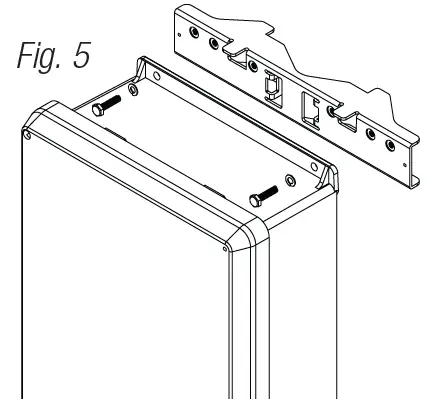 Fig. 5