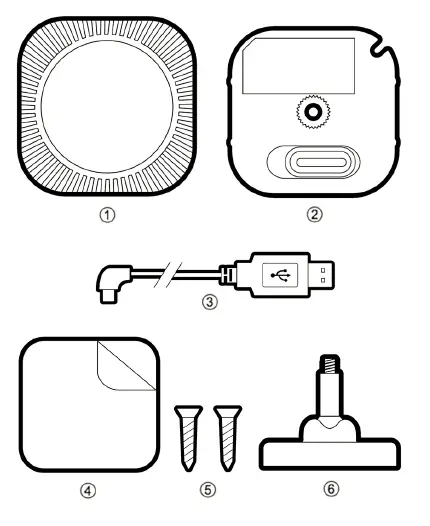 ①
②
③
④
⑤
⑥