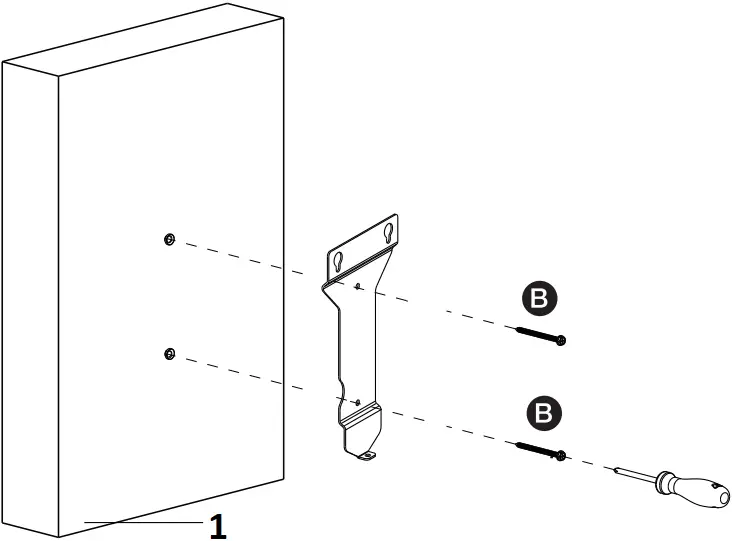 B
B
1