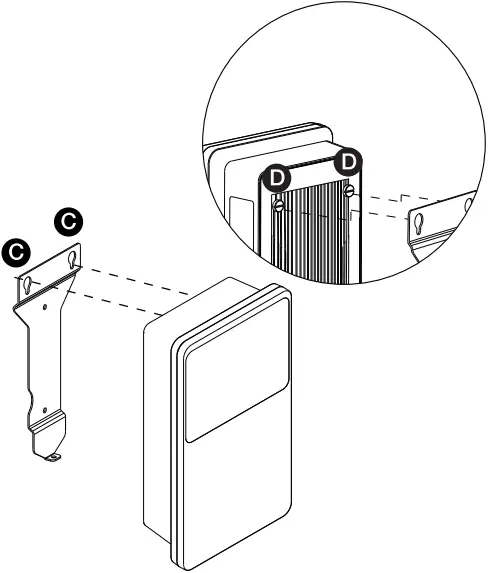 D D
C C