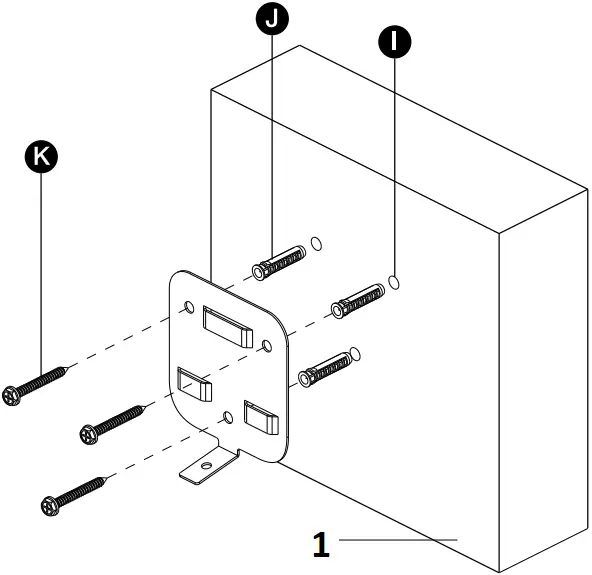 J
I
K
1