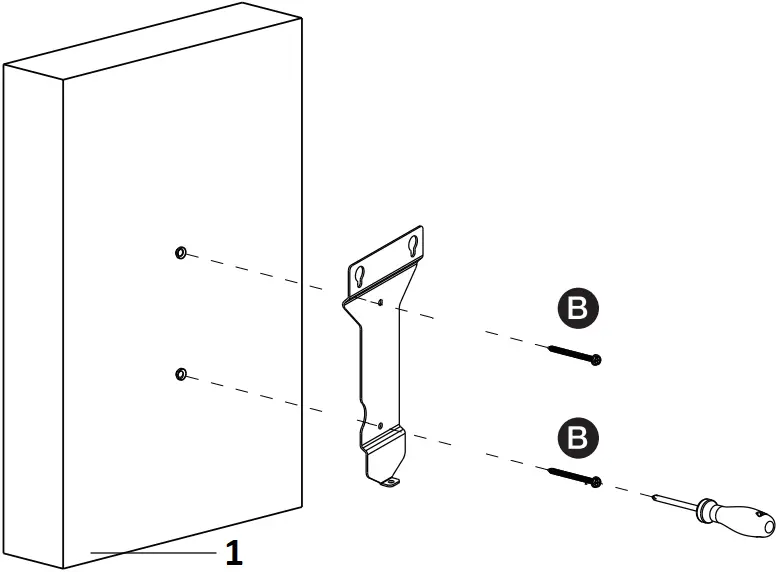 B

B

1