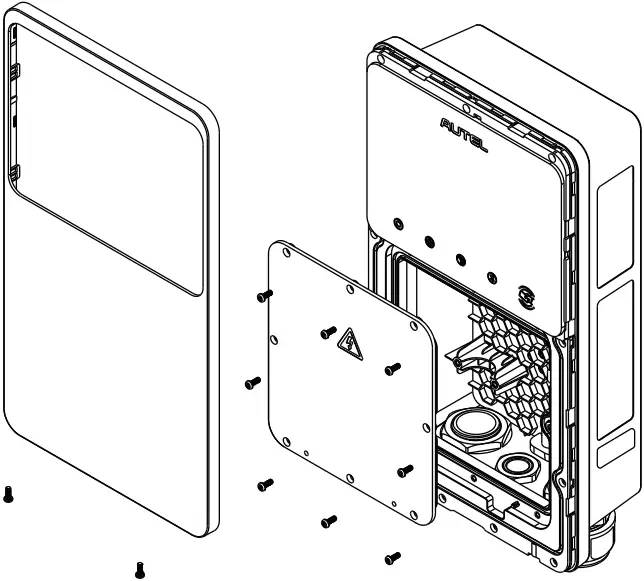 AUTEL