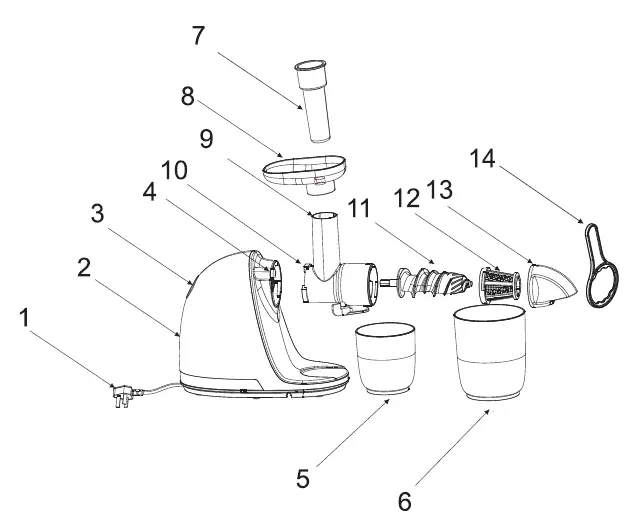 7
8
9
10
4
3
2
1
11
12
13
14
5
6