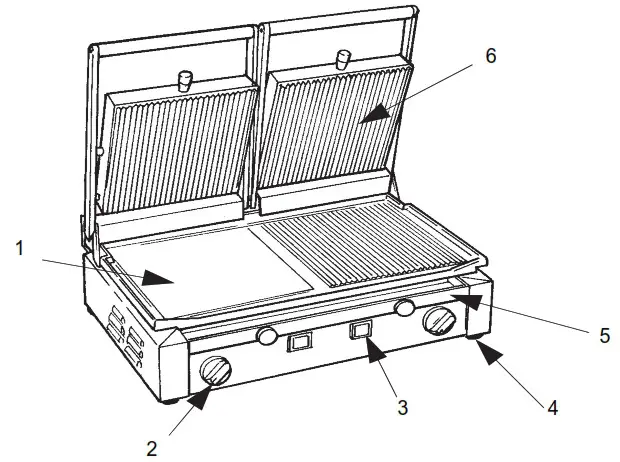 6
1
5
3
4
2