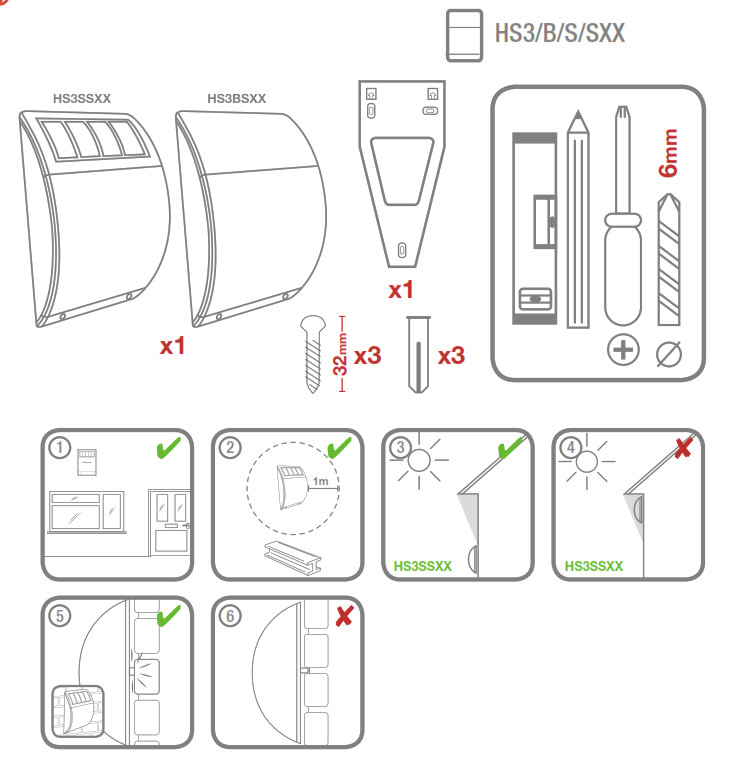 HS3/B/S/SXX

HS3SSXX

HS3BSXX

x1

x1

32mm

x3

x3

6mm

1

2

1m

3

HS3SSXX

4

HS3SSXX

5

6