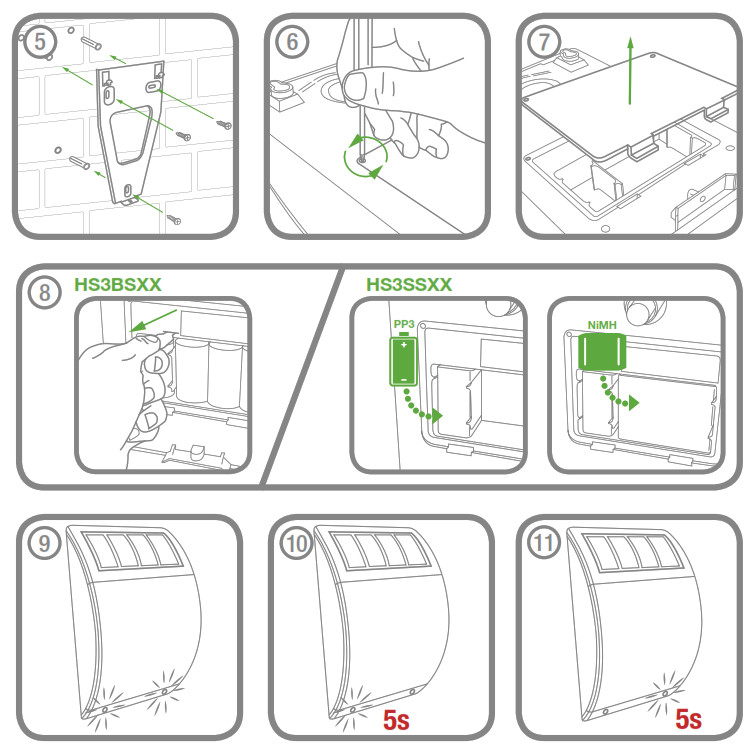 5

6

7

8

HS3BSXX

HS3SSXX

PP3

+

−

NiMH

9

10

5s

11

5s