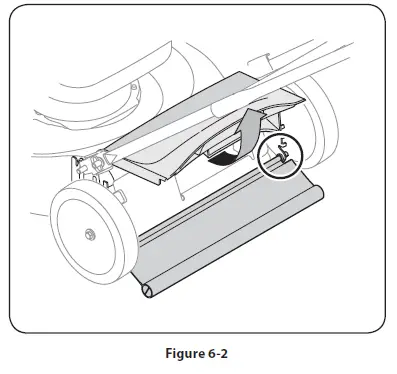 Figure 6-2