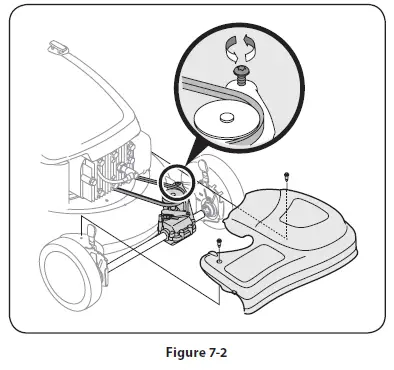 Figure 7-2