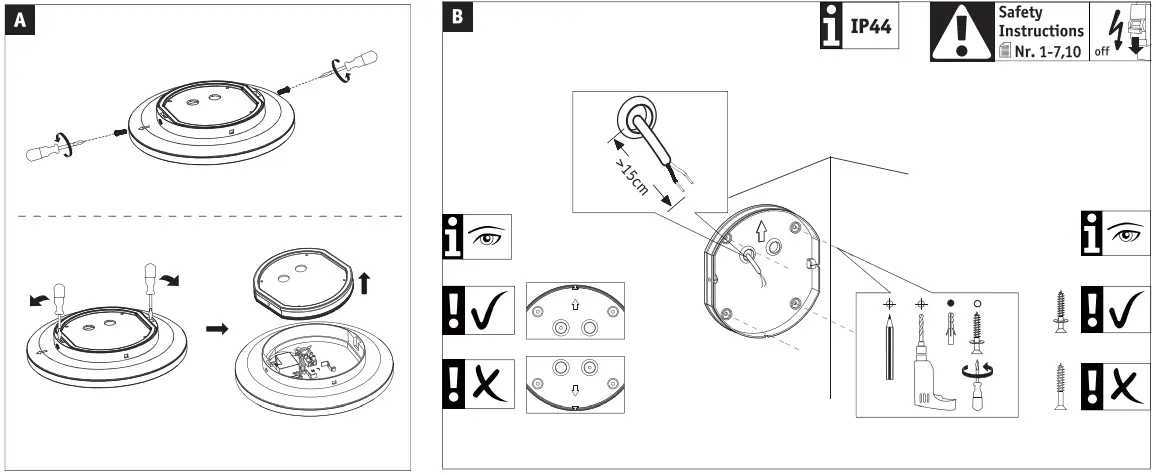 A

B

IP44

Safety Instructions Nr. 1-7,10

off

>15cm