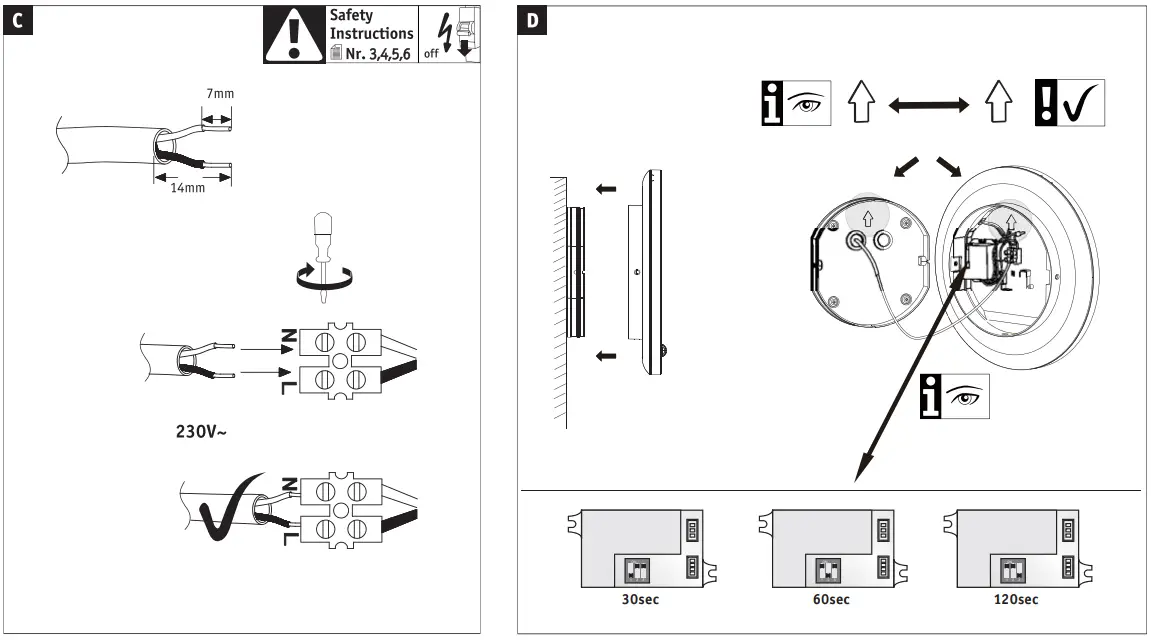 C

Safety Instructions Nr. 3,4,5,6

off

7mm

14mm

N

L

230V~

N

L

D

30sec

60sec

120sec