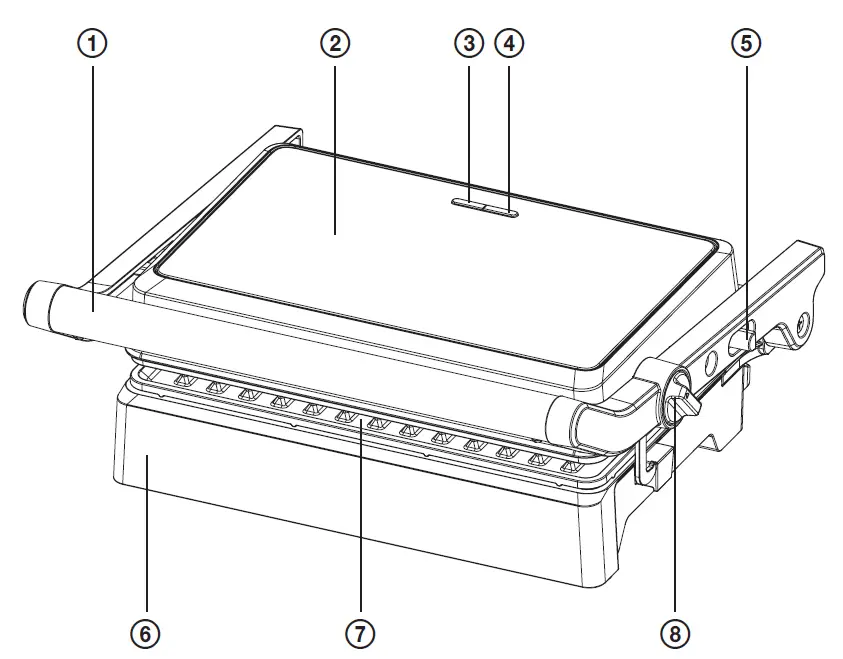 ①
②
③
④
⑤
⑥
⑦
⑧