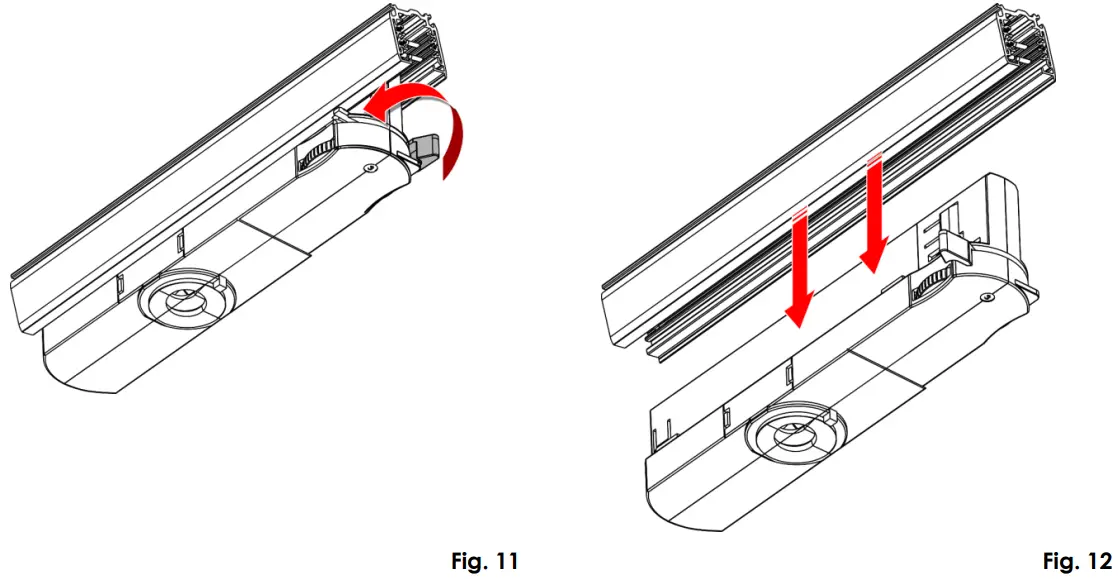 Fig. 11

Fig. 12