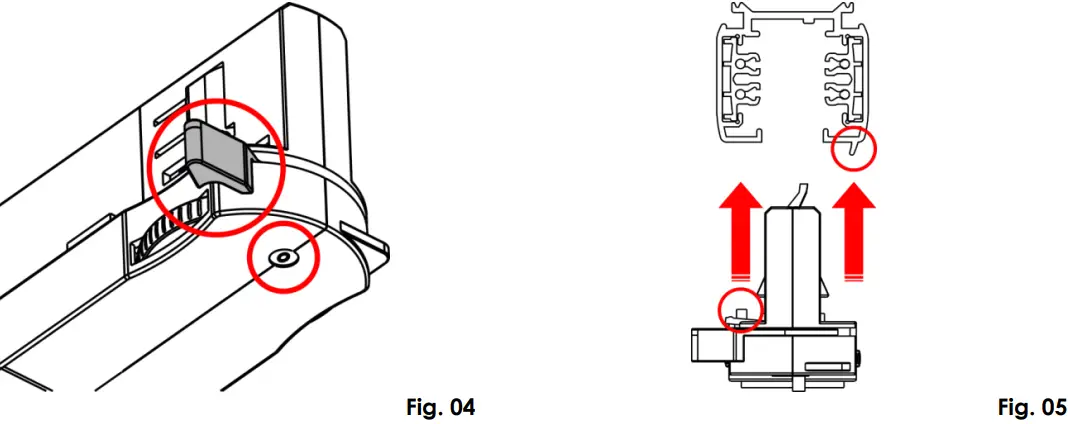 Fig. 04

Fig. 05