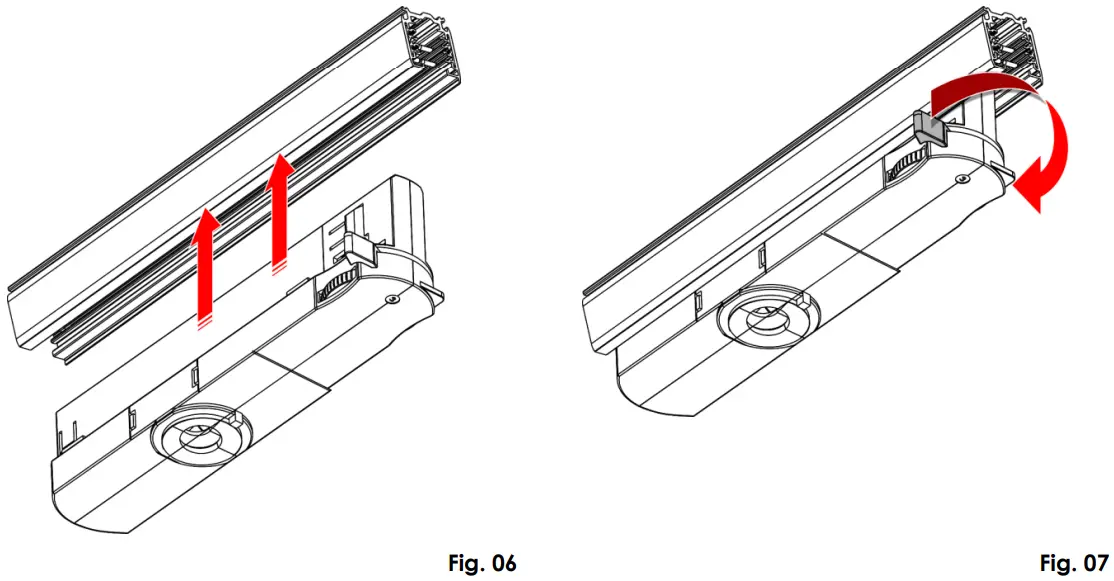 Fig. 06

Fig. 07