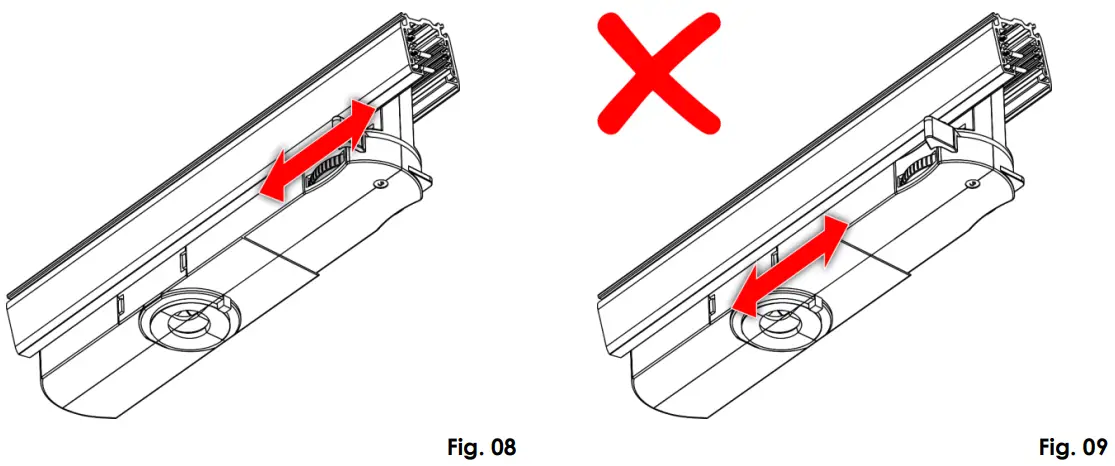 Fig. 08

Fig. 09