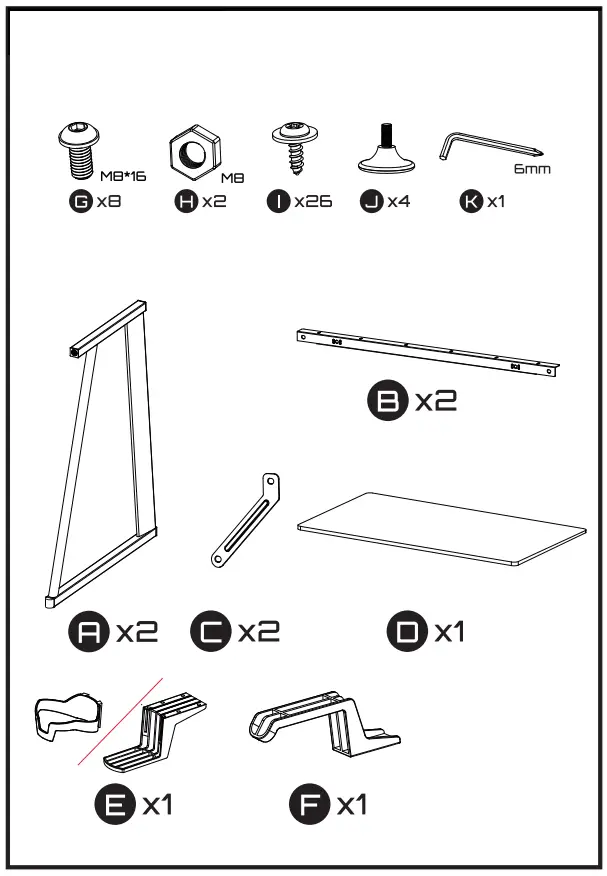 M8*16
G x8

M8
H x2

I x26

J x4

6mm
K x1

B x2

A x2

C x2

D x1

E x1

F x1