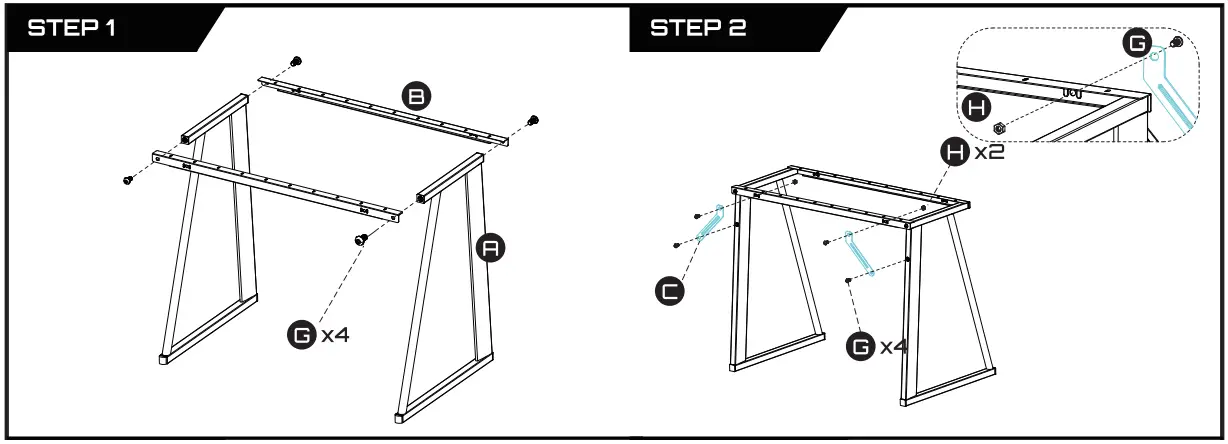 STEP 1

B

A

G x4

STEP 2

G

H

H x2

C

G x4