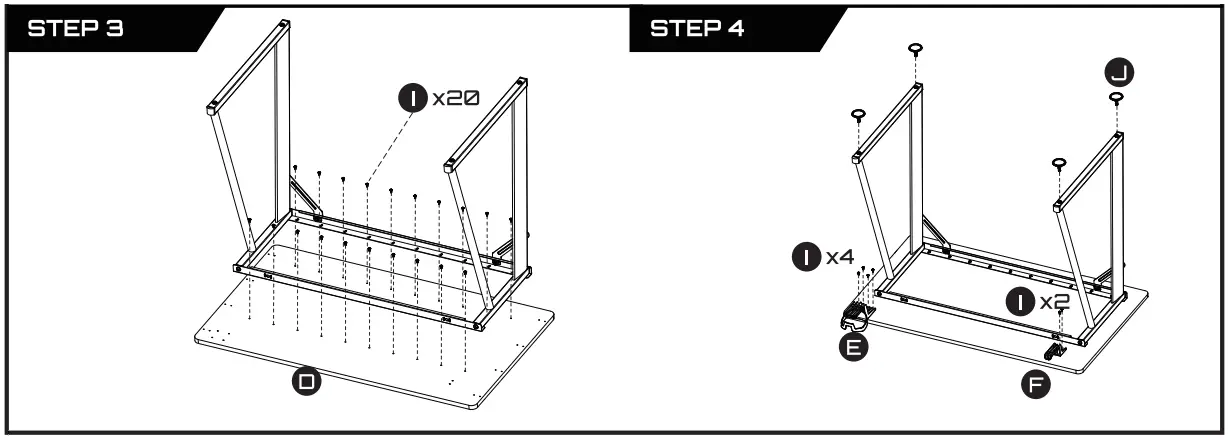 STEP 3

I x20

D

STEP 4

J

I x4

I x2

E

F