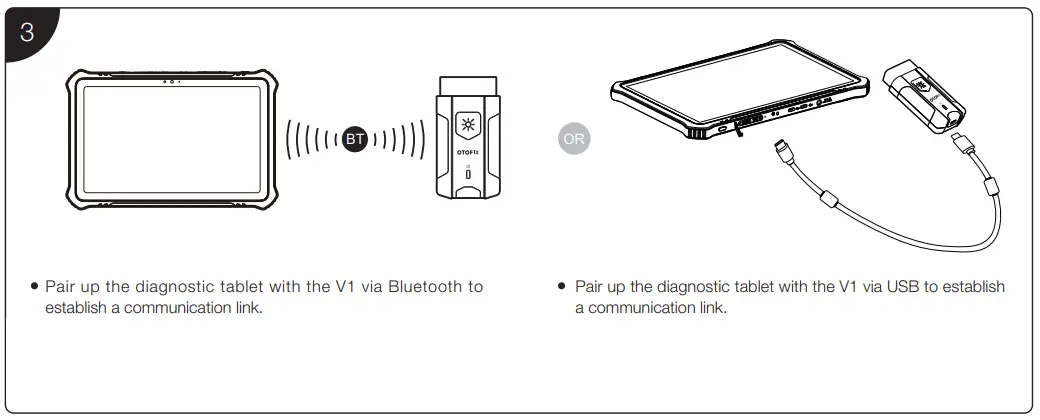 3

BT

OTOFIX

OR

• Pair up the diagnostic tablet with the V1 via Bluetooth to establish a communication link.

• Pair up the diagnostic tablet with the V1 via USB to establish a communication link.