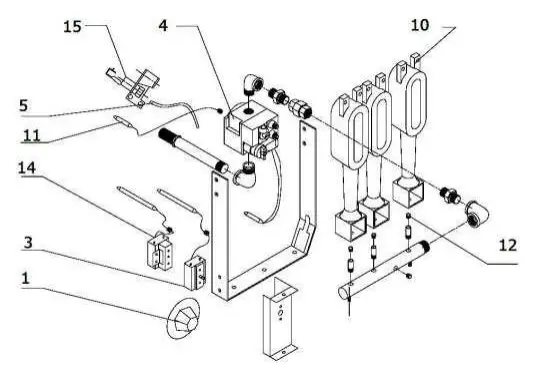 15
4
10
5
11
14
3
1
12