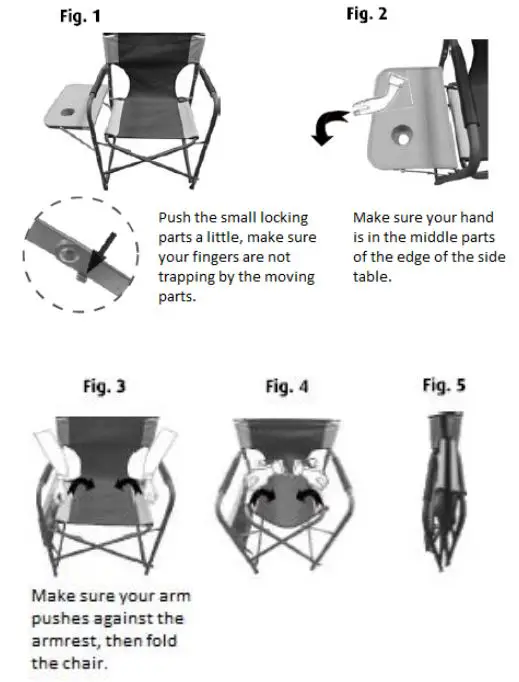 Fig. 1

Fig. 2

Push the small locking parts a little, make sure your fingers are not trapping by the moving parts.

Make sure your hand is in the middle parts of the edge of the side table.

Fig. 3

Fig. 4

Fig. 5

Make sure your arm pushes against the armrest, then fold the chair.