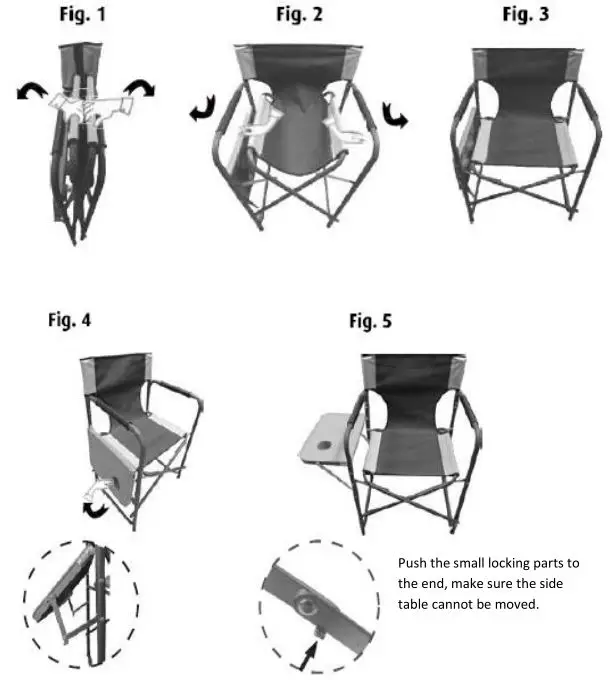 Fig. 1

Fig. 2

Fig. 3

Fig. 4

Fig. 5

Push the small locking parts to the end, make sure the side table cannot be moved.