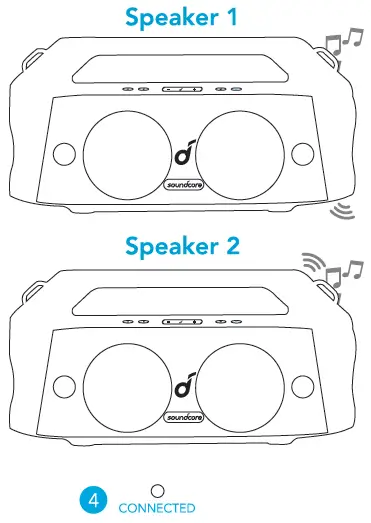 Speaker 1

soundcore

Speaker 2

soundcore

4 CONNECTED