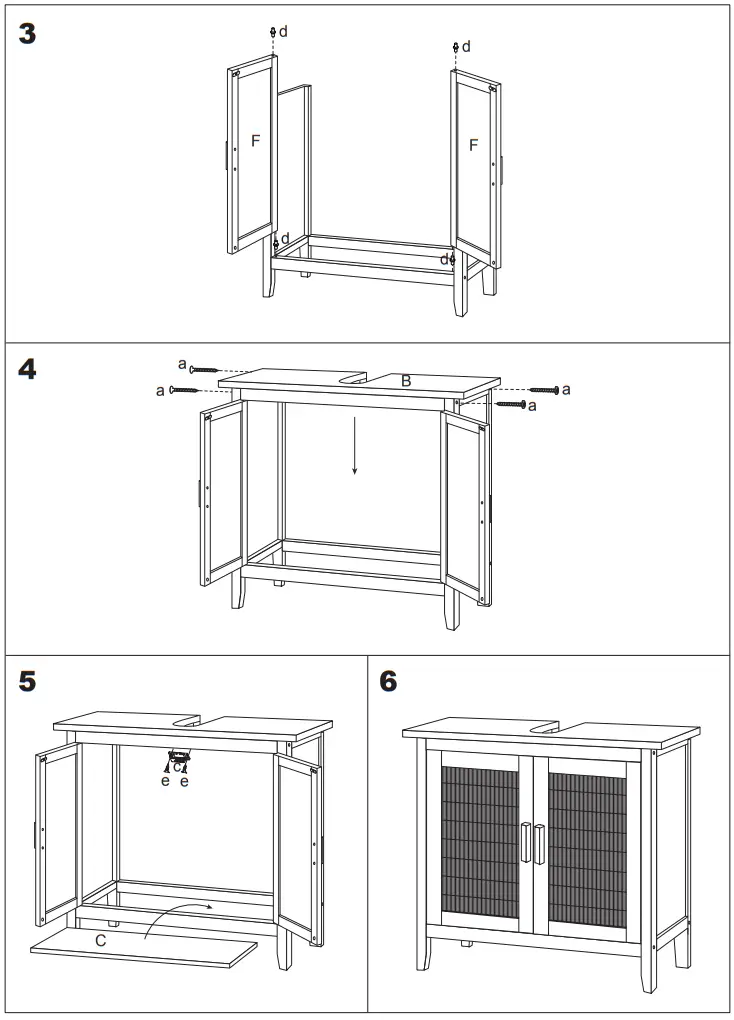 3

d

d

F

F

d

d

4

a

a

B

a

a

5

c

e e

C

6