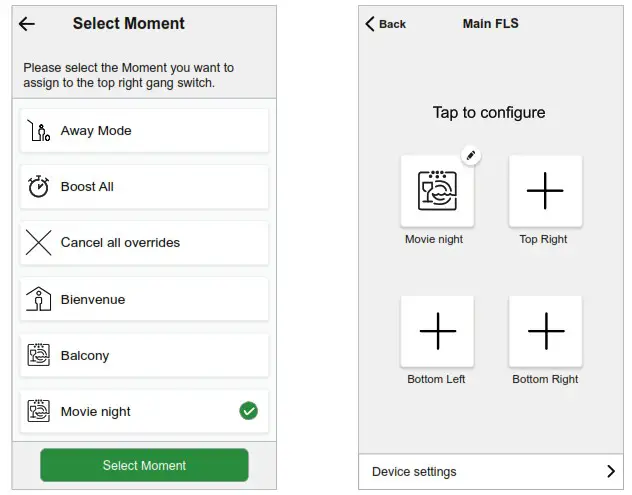 Select Moment

Please select the Moment you want to assign to the top right gang switch.

Away Mode

Boost All

Cancel all overrides

Bienvenue

Balcony

Movie night

Select Moment

Back

Main FLS

Tap to configure

Movie night

Top Right

Bottom Left

Bottom Right

Device settings