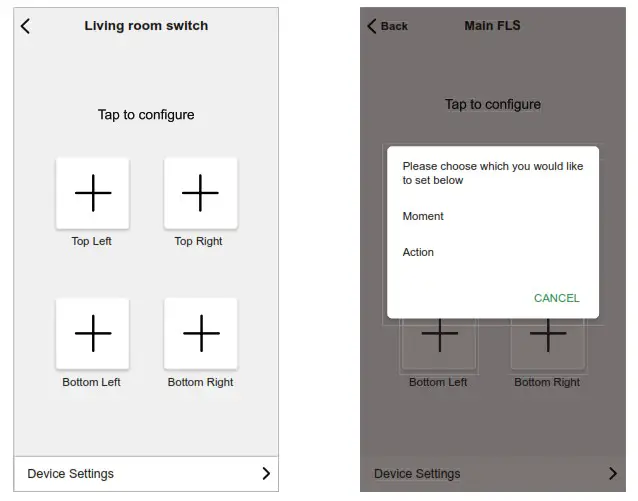 Living room switch

Tap to configure

Top Left

Top Right

Bottom Left

Bottom Right

Device Settings

Back

Main FLS

Tap to configure

Please choose which you would like to set below

Moment

Action

CANCEL

Bottom Left

Bottom Right

Device Settings