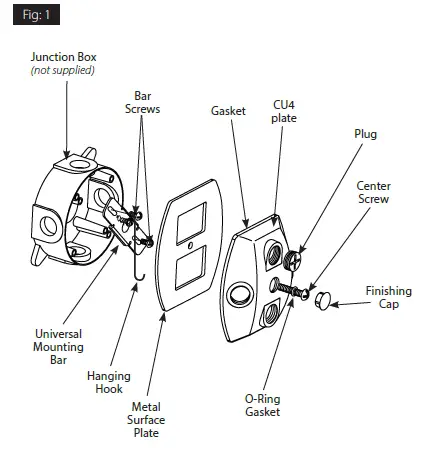 Fig: 1

Junction Box
(not supplied)

Bar Screws

Gasket

CU4 plate

Plug

Center Screw

Finishing Cap

Universal Mounting Bar

Hanging Hook

Metal Surface Plate

O-Ring Gasket