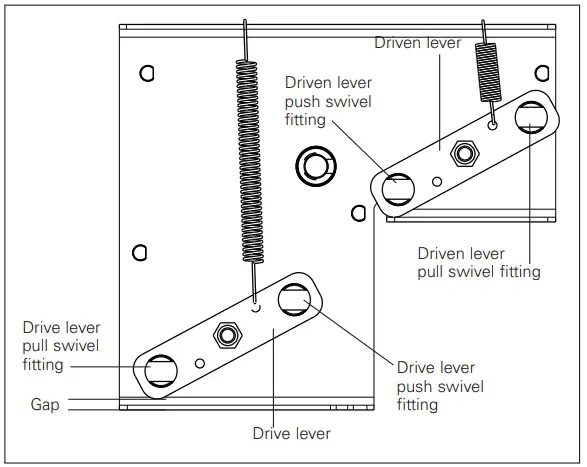 Driven lever

Driven lever push swivel fitting

Driven lever pull swivel fitting

Drive lever pull swivel fitting

Gap

Drive lever push swivel fitting

Drive lever