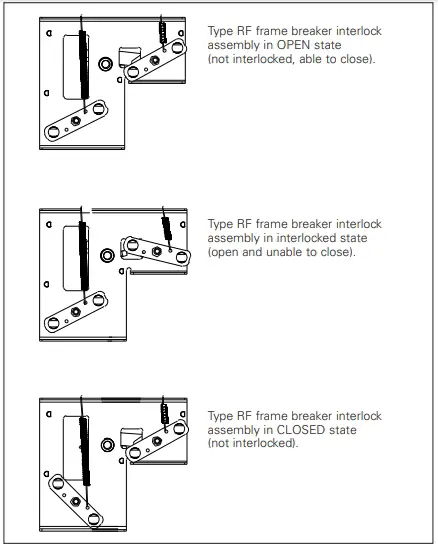 Type RF frame breaker interlock assembly in OPEN state (not interlocked, able to close).

Type RF frame breaker interlock assembly in interlocked state (open and unable to close).

Type RF frame breaker interlock assembly in CLOSED state (not interlocked).