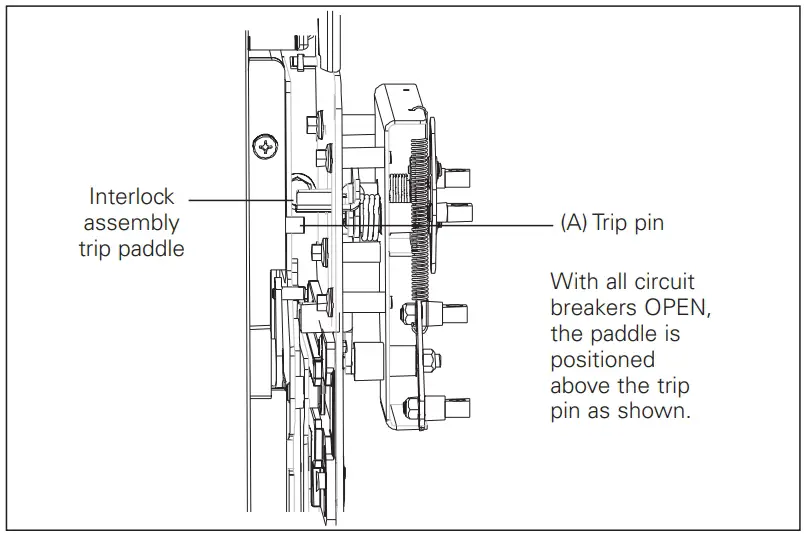 Interlock assembly trip paddle

(A) Trip pin

With all circuit breakers OPEN, the paddle is positioned above the trip pin as shown.