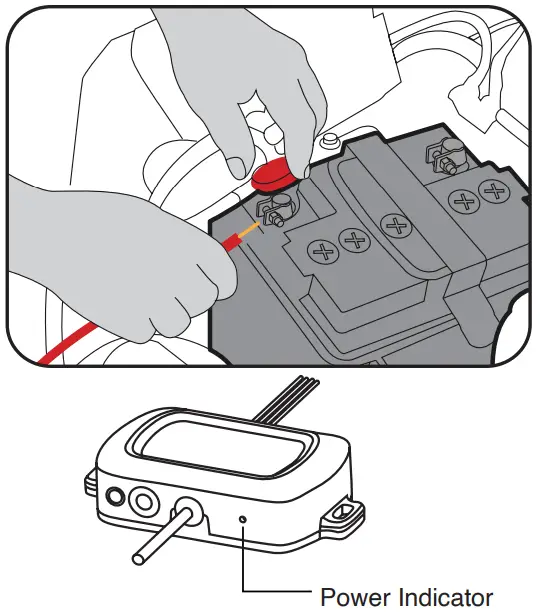 Power Indicator