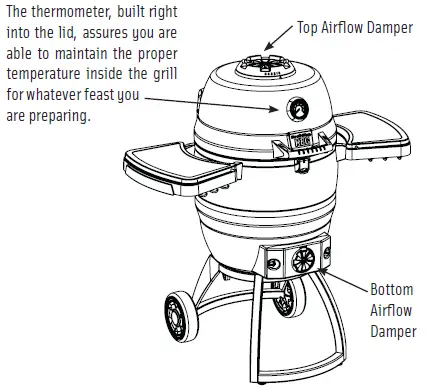 The thermometer, built right into the lid, assures you are able to maintain the proper temperature inside the grill for whatever feast you are preparing.

Top Airflow Damper

Bottom Airflow Damper