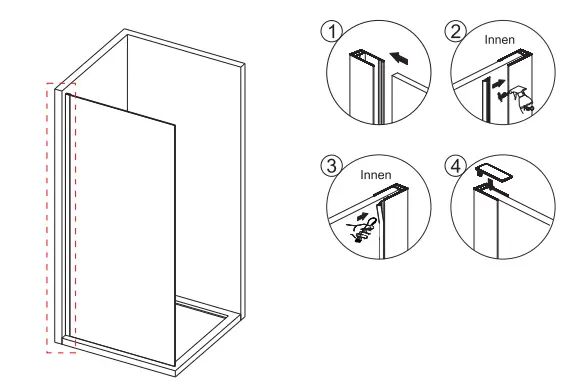 1

2

Innen

3

Innen

4