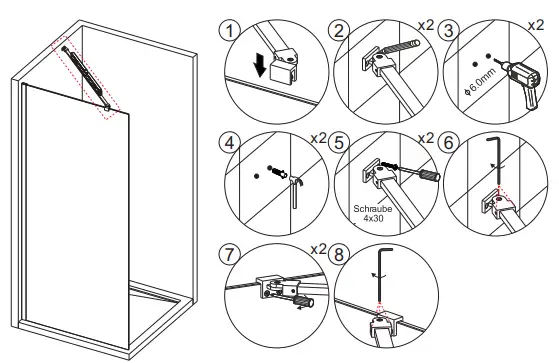 1

2 x2

3 x2

ϕ6.0mm

4 x2

5 x2

Schraube 4x30

6

7 x2

8